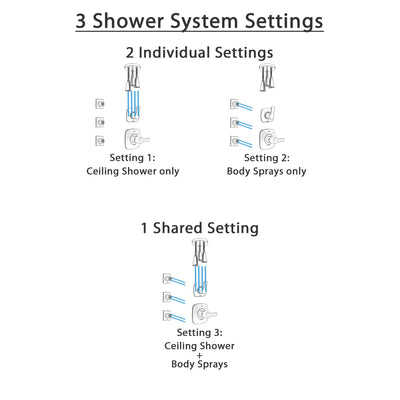 3 Shower System Settings

2 Individual Settings

Setting 1:
Ceiling Shower only

Setting 2:
Body Sprays only

1 Shared Setting

Setting 3:
Ceiling Shower
+
Body Sprays