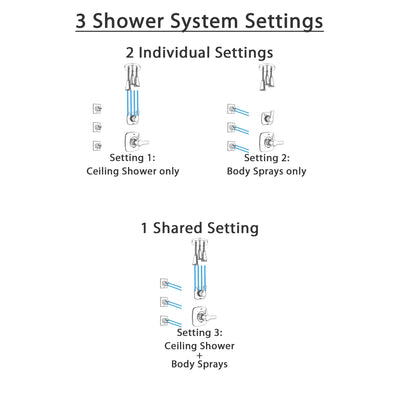 3 Shower System Settings

2 Individual Settings

Setting 1:
Ceiling Shower only

Setting 2:
Body Sprays only

1 Shared Setting

Setting 3:
Ceiling Shower
+
Body Sprays