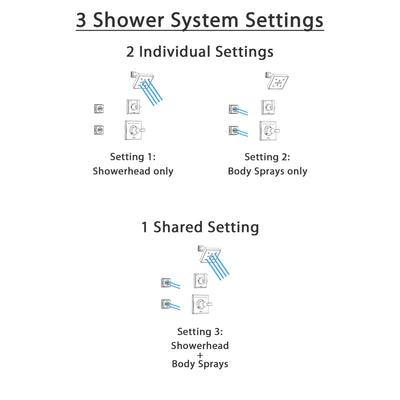 3 Shower System Settings

2 Individual Settings

Setting 1:
Showerhead only

Setting 2:
Body Sprays only

1 Shared Setting

Setting 3:
Showerhead
+
Body Sprays