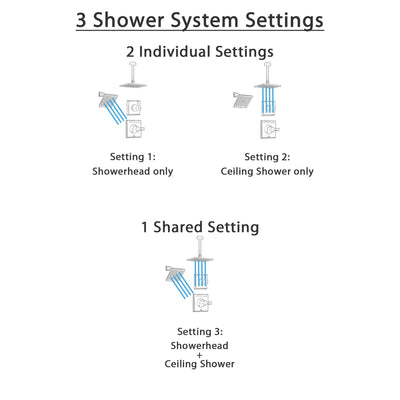 3 Shower System Settings

2 Individual Settings

Setting 1:
Showerhead only

Setting 2:
Ceiling Shower only

1 Shared Setting

Setting 3:
Showerhead
+
Ceiling Shower