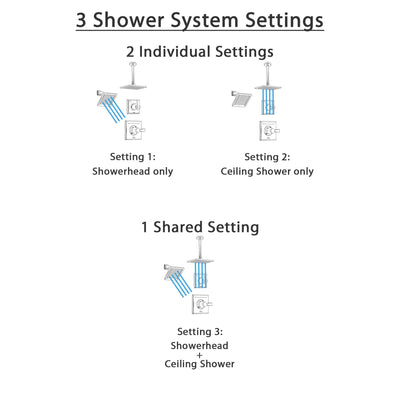 3 Shower System Settings

2 Individual Settings

Setting 1:
Showerhead only

Setting 2:
Ceiling Shower only

1 Shared Setting

Setting 3:
Showerhead
+
Ceiling Shower