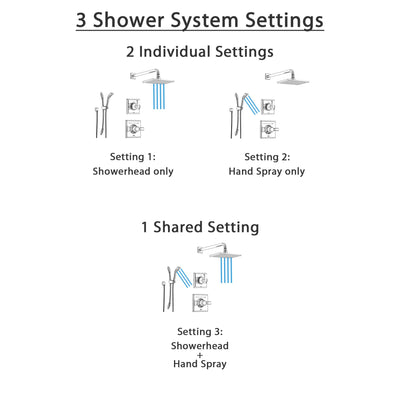 3 Shower System Settings

2 Individual Settings

Setting 1:
Showerhead only

Setting 2:
Hand Spray only

1 Shared Setting

Setting 3:
Showerhead
+
Hand Spray