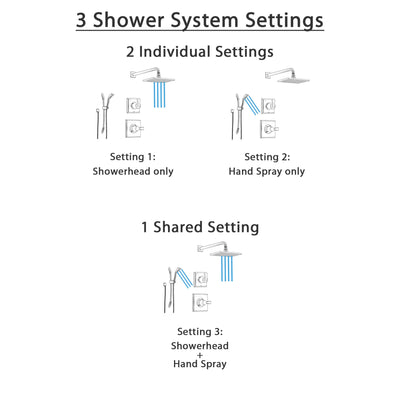 3 Shower System Settings

2 Individual Settings

Setting 1:
Showerhead only

Setting 2:
Hand Spray only

1 Shared Setting

Setting 3:
Showerhead
+
Hand Spray