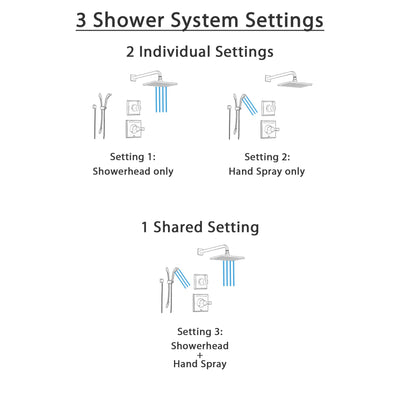 3 Shower System Settings

2 Individual Settings

Setting 1:
Showerhead only

Setting 2:
Hand Spray only

1 Shared Setting

Setting 3:
Showerhead
+
Hand Spray