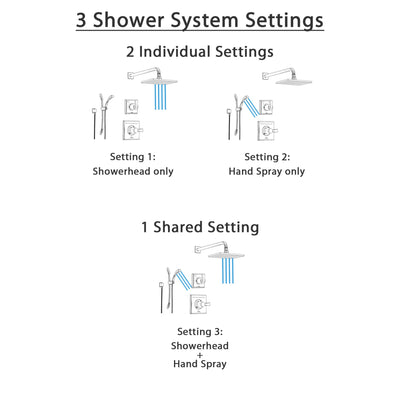 3 Shower System Settings

2 Individual Settings

Setting 1:
Showerhead only

Setting 2:
Hand Spray only

1 Shared Setting

Setting 3:
Showerhead
+
Hand Spray