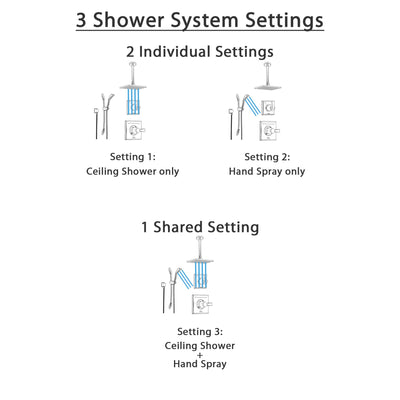 3 Shower System Settings

2 Individual Settings

Setting 1:
Ceiling Shower only

Setting 2:
Hand Spray only

1 Shared Setting

Setting 3:
Ceiling Shower
+
Hand Spray