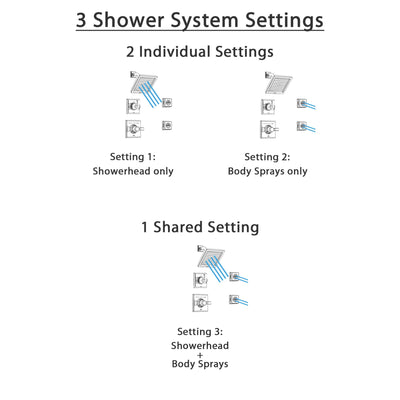 3 Shower System Settings

2 Individual Settings

Setting 1:
Showerhead only

Setting 2:
Body Sprays only

1 Shared Setting

Setting 3:
Showerhead
+
Body Sprays