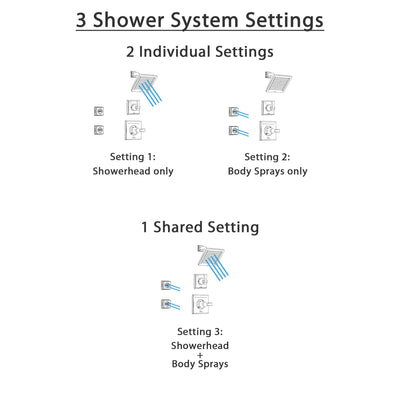 3 Shower System Settings

2 Individual Settings

Setting 1:
Showerhead only

Setting 2:
Body Sprays only

1 Shared Setting

Setting 3:
Showerhead
+
Body Sprays