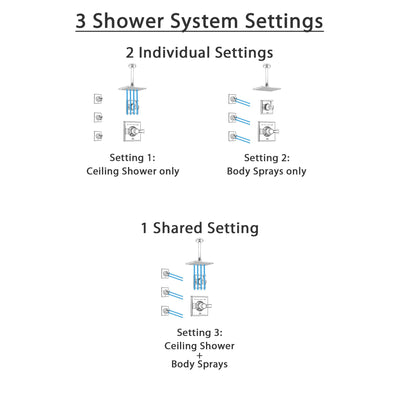 3 Shower System Settings

2 Individual Settings

Setting 1:
Ceiling Shower only

Setting 2:
Body Sprays only

1 Shared Setting

Setting 3:
Ceiling Shower
+
Body Sprays