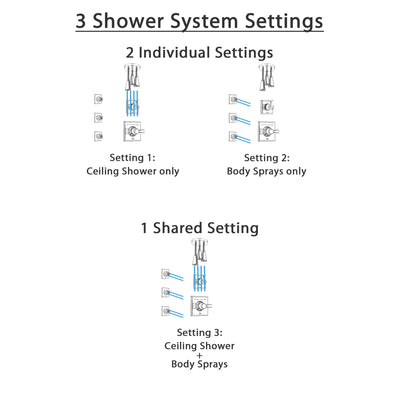 3 Shower System Settings

2 Individual Settings

Setting 1:
Ceiling Shower only

Setting 2:
Body Sprays only

1 Shared Setting

Setting 3:
Ceiling Shower
+
Body Sprays