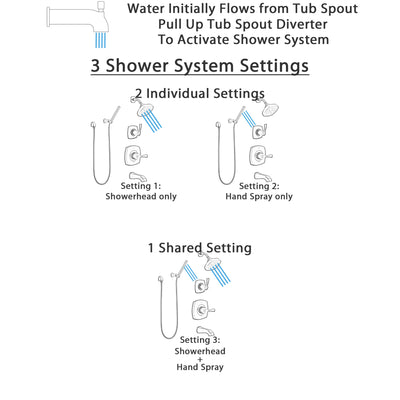 Water Initially Flows from Tub Spout
Pull Up Tub Spout Diverter
To Activate Shower System

3 Shower System Settings

2 Individual Settings

Setting 1:
Showerhead only

Setting 2:
Hand Spray only

1 Shared Setting

Setting 3:
Showerhead
+
Hand Spray