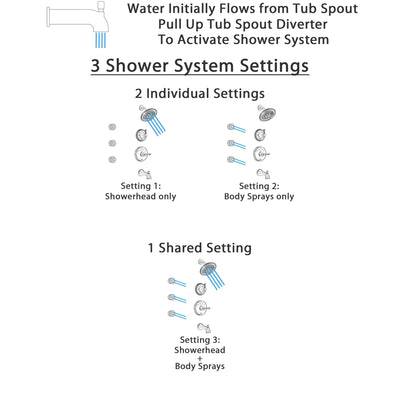 Water Initially Flows from Tub Spout
Pull Up Tub Spout Diverter
To Activate Shower System

3 Shower System Settings

2 Individual Settings

Setting 1:
Showerhead only

Setting 2:
Body Sprays only

1 Shared Setting

Setting 3:
Showerhead
+
Body Sprays