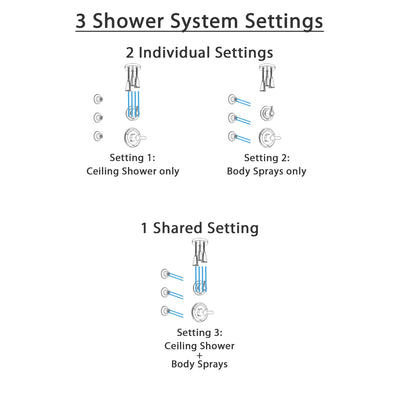 3 Shower System Settings

2 Individual Settings

Setting 1:
Ceiling Shower only

Setting 2:
Body Sprays only

1 Shared Setting

Setting 3:
Ceiling Shower
+
Body Sprays