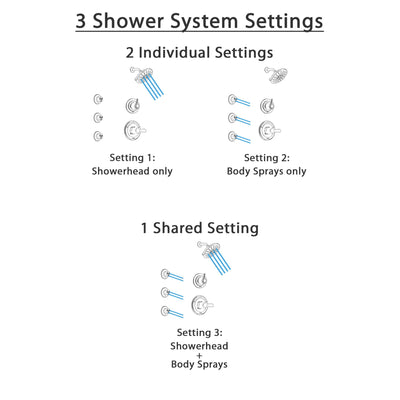 3 Shower System Settings

2 Individual Settings

Setting 1:
Showerhead only

Setting 2:
Body Sprays only

1 Shared Setting

Setting 3:
Showerhead
+
Body Sprays