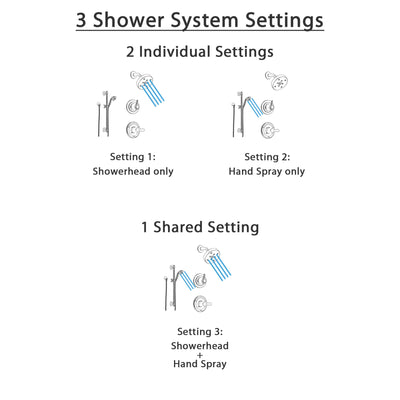 3 Shower System Settings

2 Individual Settings

Setting 1:
Showerhead only

Setting 2:
Hand Spray only

1 Shared Setting

Setting 3:
Showerhead
+
Hand Spray