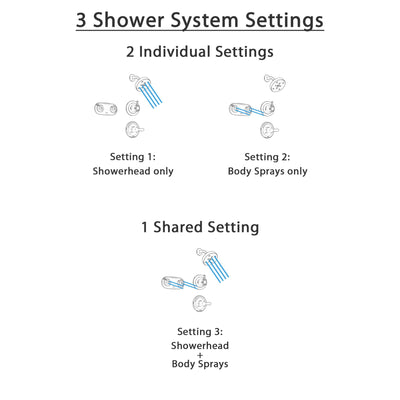 3 Shower System Settings

2 Individual Settings

Setting 1:
Showerhead only

Setting 2:
Body Sprays only

1 Shared Setting

Setting 3:
Showerhead
+
Body Sprays