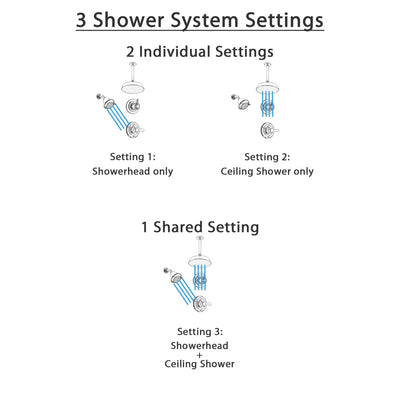 3 Shower System Settings

2 Individual Settings

Setting 1:
Showerhead only

Setting 2:
Ceiling Shower only

1 Shared Setting

Setting 3:
Showerhead
+
Ceiling Shower