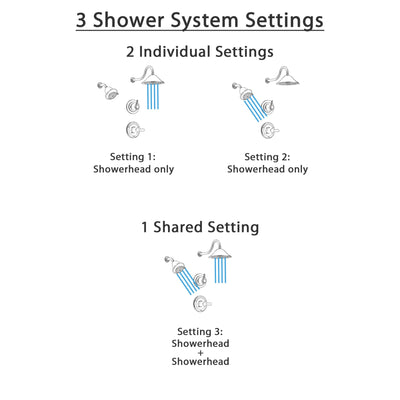 3 Shower System Settings

2 Individual Settings

Setting 1:
Showerhead only

Setting 2:
Showerhead only

1 Shared Setting

Setting 3:
Showerhead
+
Showerhead