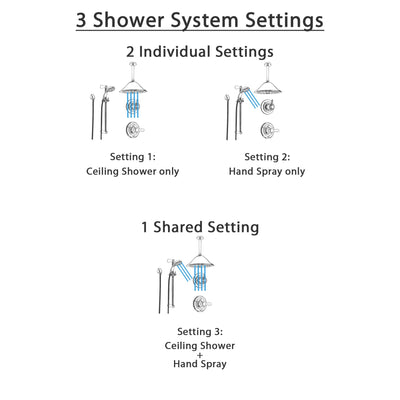 3 Shower System Settings

2 Individual Settings

Setting 1:
Ceiling Shower only

Setting 2:
Hand Spray only

1 Shared Setting

Setting 3:
Ceiling Shower
+
Hand Spray