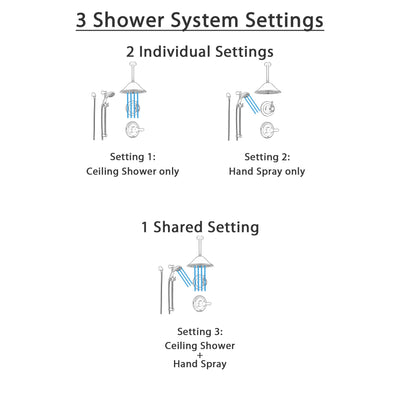 3 Shower System Settings

2 Individual Settings

Setting 1:
Ceiling Shower only

Setting 2:
Hand Spray only

1 Shared Setting

Setting 3:
Ceiling Shower
+
Hand Spray