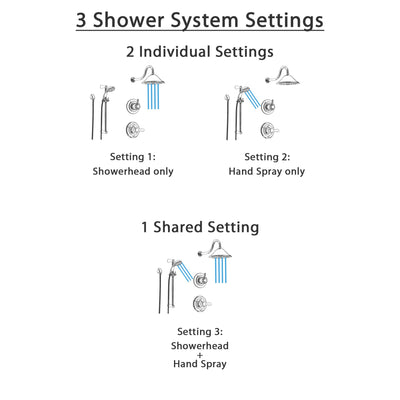 3 Shower System Settings

2 Individual Settings

Setting 1:
Showerhead only

Setting 2:
Hand Spray only

1 Shared Setting

Setting 3:
Showerhead
+
Hand Spray