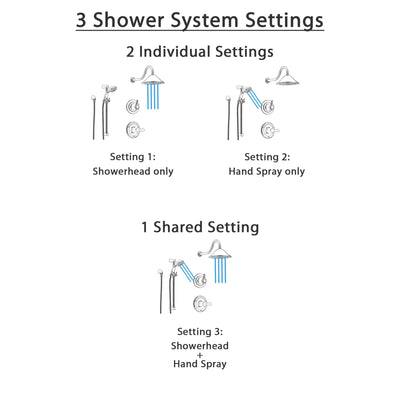 3 Shower System Settings

2 Individual Settings

Setting 1:
Showerhead only

Setting 2:
Hand Spray only

1 Shared Setting

Setting 3:
Showerhead
+
Hand Spray