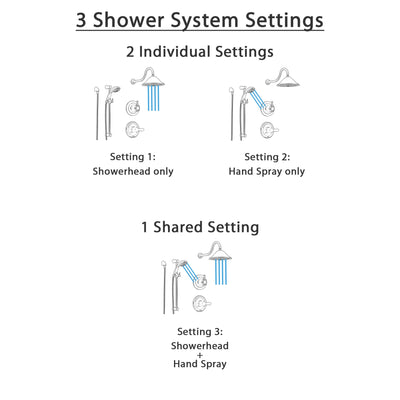 3 Shower System Settings

2 Individual Settings

Setting 1:
Showerhead only

Setting 2:
Hand Spray only

1 Shared Setting

Setting 3:
Showerhead
+
Hand Spray