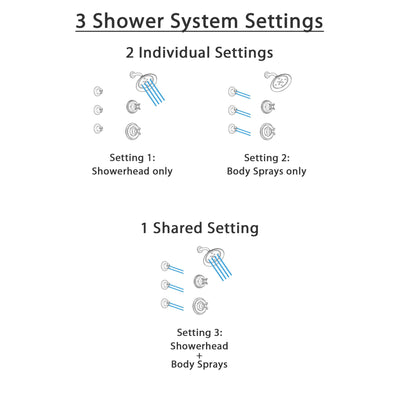 3 Shower System Settings

2 Individual Settings

Setting 1:
Showerhead only

Setting 2:
Body Sprays only

1 Shared Setting

Setting 3:
Showerhead
+
Body Sprays