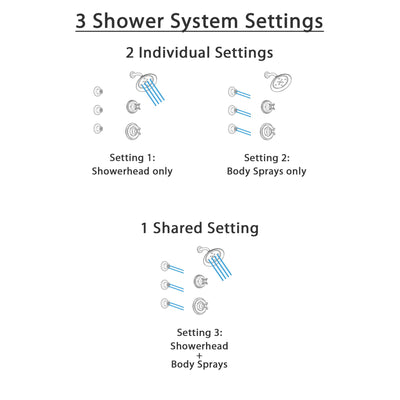 3 Shower System Settings

2 Individual Settings

Setting 1:
Showerhead only

Setting 2:
Body Sprays only

1 Shared Setting

Setting 3:
Showerhead
+
Body Sprays