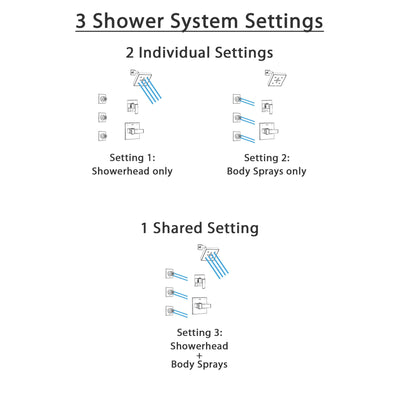 3 Shower System Settings

2 Individual Settings

Setting 1:
Showerhead only

Setting 2:
Body Sprays only

1 Shared Setting

Setting 3:
Showerhead
+
Body Sprays