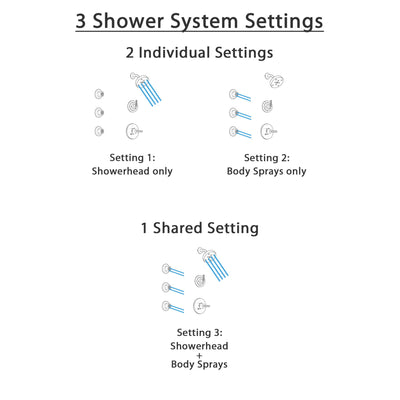 3 Shower System Settings

2 Individual Settings

Setting 1:
Showerhead only

Setting 2:
Body Sprays only

1 Shared Setting

Setting 3:
Showerhead
+
Body Sprays