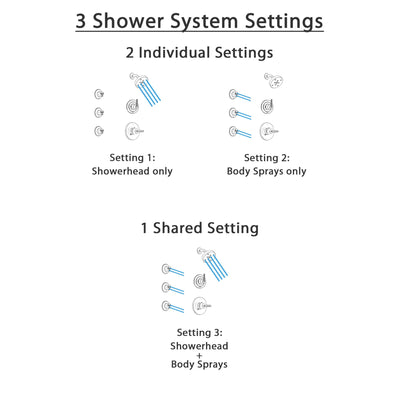 3 Shower System Settings

2 Individual Settings

Setting 1:
Showerhead only

Setting 2:
Body Sprays only

1 Shared Setting

Setting 3:
Showerhead
+
Body Sprays