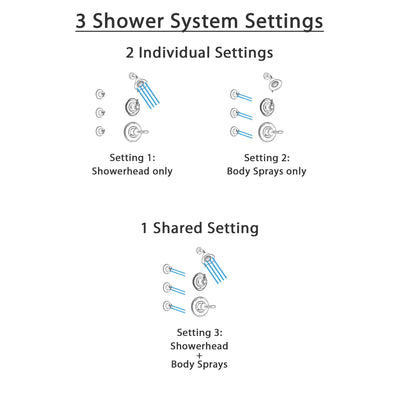 3 Shower System Settings

2 Individual Settings

Setting 1:
Showerhead only

Setting 2:
Body Sprays only

1 Shared Setting

Setting 3:
Showerhead
+
Body Sprays