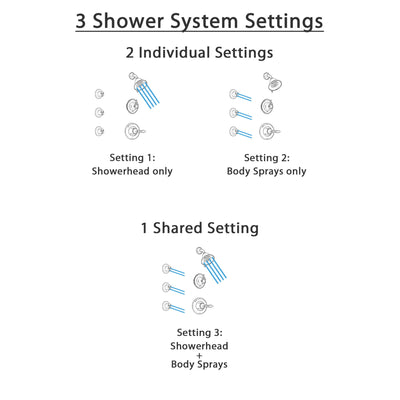 3 Shower System Settings

2 Individual Settings

Setting 1:
Showerhead only

Setting 2:
Body Sprays only

1 Shared Setting

Setting 3:
Showerhead
+
Body Sprays