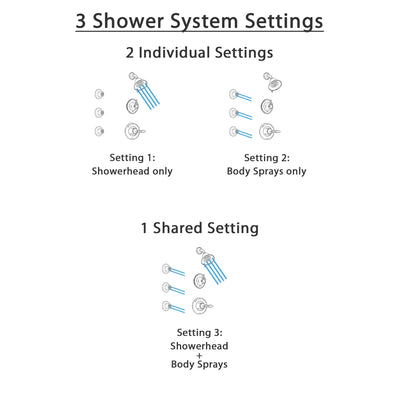 3 Shower System Settings

2 Individual Settings

Setting 1:
Showerhead only

Setting 2:
Body Sprays only

1 Shared Setting

Setting 3:
Showerhead
+
Body Sprays