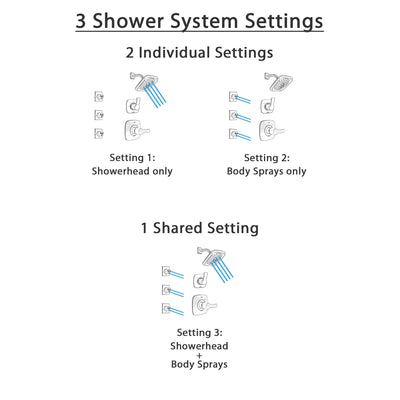 3 Shower System Settings

2 Individual Settings

Setting 1:
Showerhead only

Setting 2:
Body Sprays only

1 Shared Setting

Setting 3:
Showerhead
+
Body Sprays