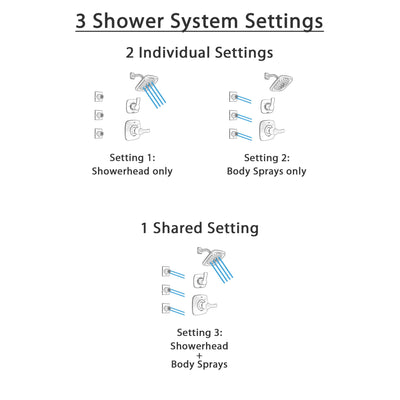 3 Shower System Settings

2 Individual Settings

Setting 1:
Showerhead only

Setting 2:
Body Sprays only

1 Shared Setting

Setting 3:
Showerhead
+
Body Sprays