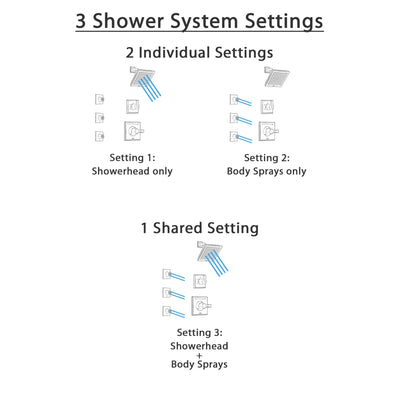 3 Shower System Settings

2 Individual Settings

Setting 1:
Showerhead only

Setting 2:
Body Sprays only

1 Shared Setting

Setting 3:
Showerhead
+
Body Sprays