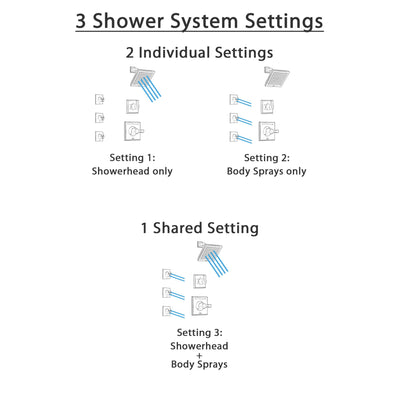 3 Shower System Settings

2 Individual Settings

Setting 1:
Showerhead only

Setting 2:
Body Sprays only

1 Shared Setting

Setting 3:
Showerhead
+
Body Sprays