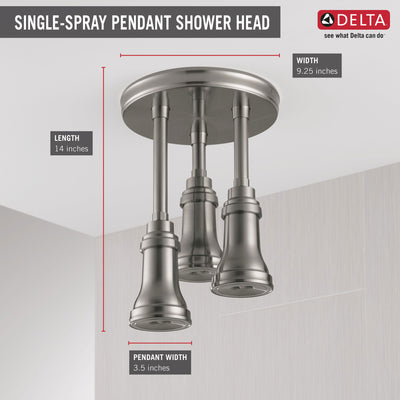 SINGLE-SPRAY PENDANT SHOWER HEAD

DELTA
see what Delta can do

WIDTH
9.25 inches

LENGTH
14 inches

PENDANT WIDTH
3.5 inches