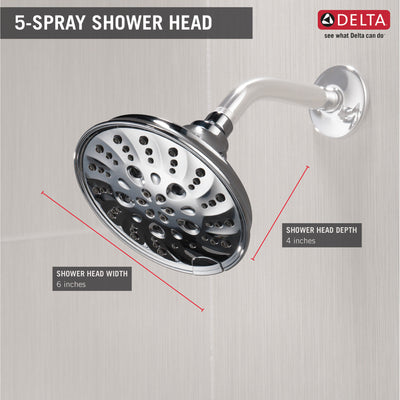 5-SPRAY SHOWER HEAD

DELTA
see what Delta can do

SHOWER HEAD DEPTH
4 inches

SHOWER HEAD WIDTH
6 inches