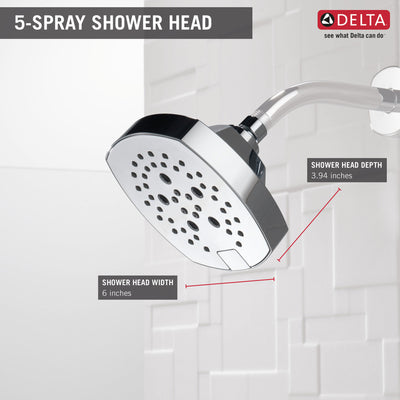 5-SPRAY SHOWER HEAD

DELTA
see what Delta can do

SHOWER HEAD DEPTH
3.94 inches

SHOWER HEAD WIDTH
6 inches